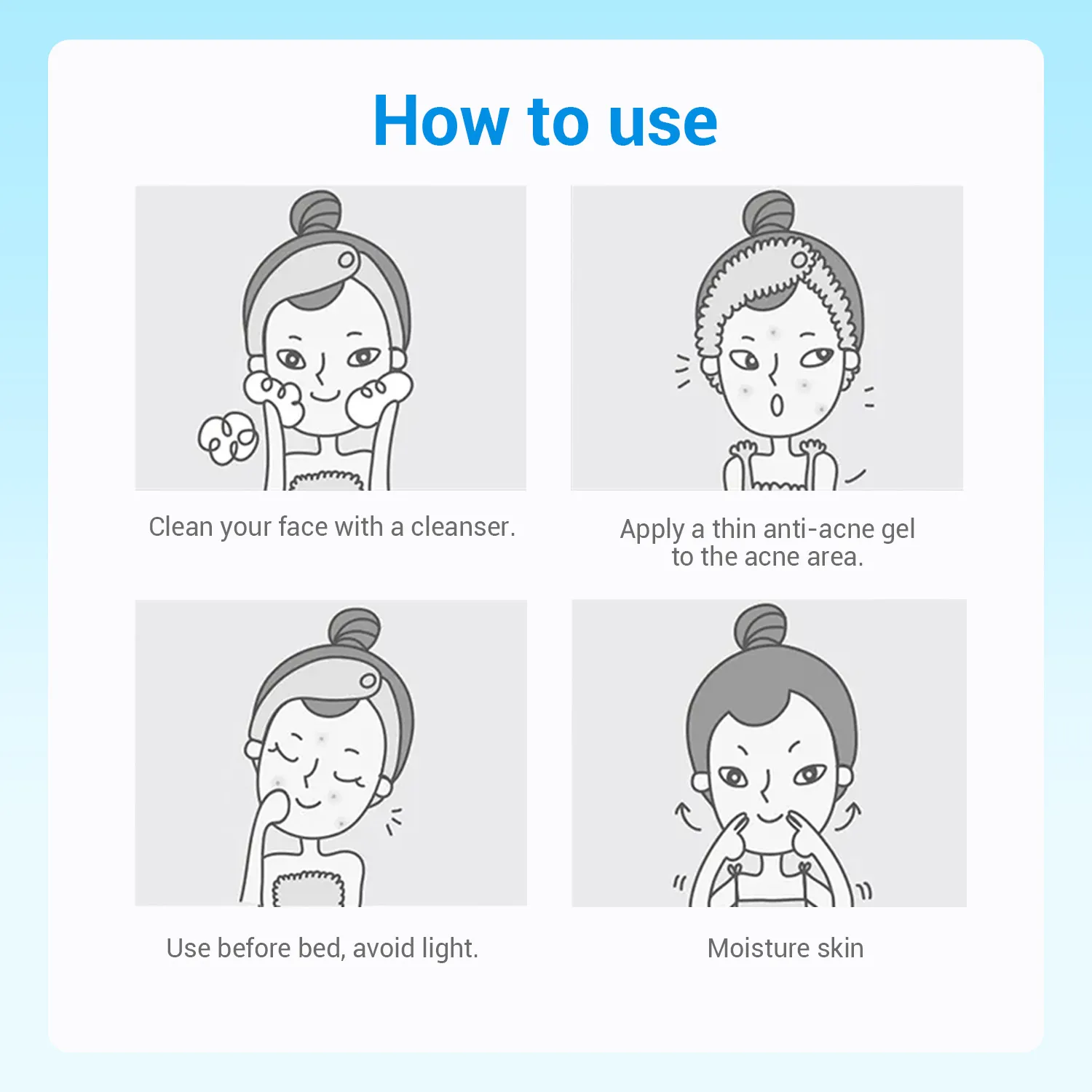 How to use

Clean your face with a cleanser.

Apply a thin anti-acne gel to the acne area.

Use before bed, avoid light.

Moisture skin